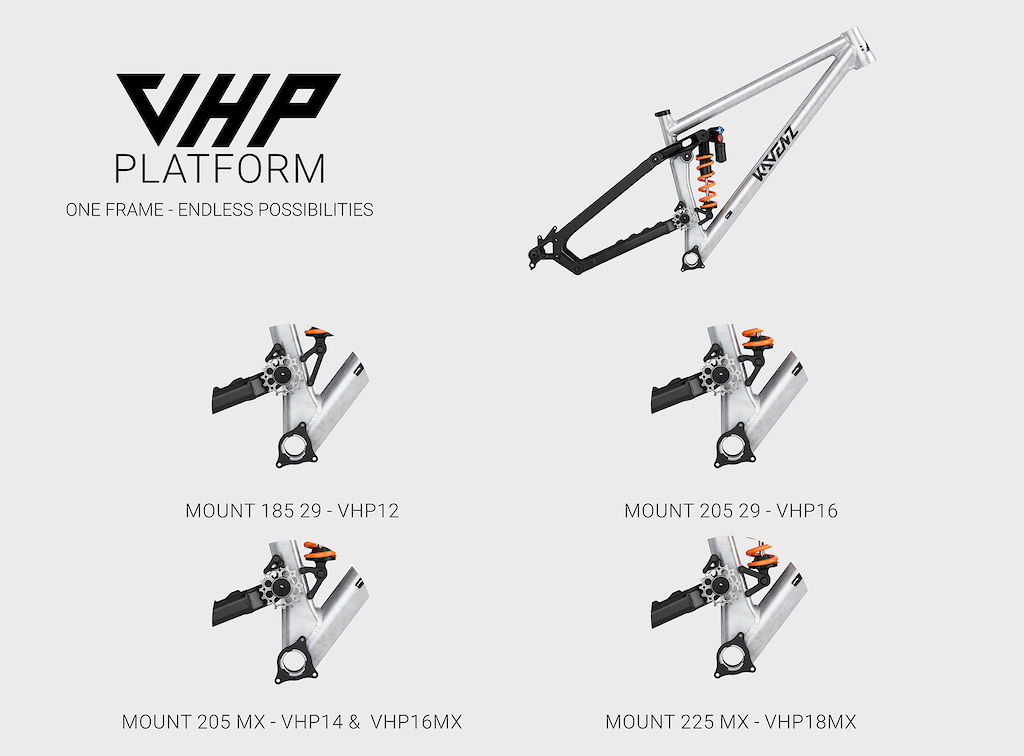 VHP
PLATFORM
ONE FRAME - ENDLESS POSSIBILITIES

KAVENZ

MOUNT 185 29 - VHP12

MOUNT 205 29 - VHP16

MOUNT 205 MX - VHP14 & VHP16MX

MOUNT 225 MX - VHP18MX