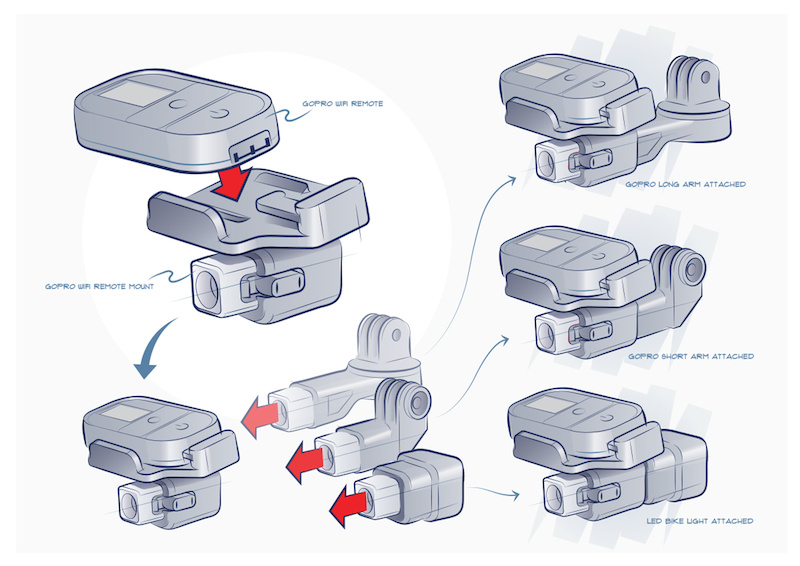 GOPRO WIFI REMOTE

GOPRO WIFI REMOTE MOUNT

GOPRO LONG ARM ATTACHED

GOPRO SHORT ARM ATTACHED

LED BIKE LIGHT ATTACHED